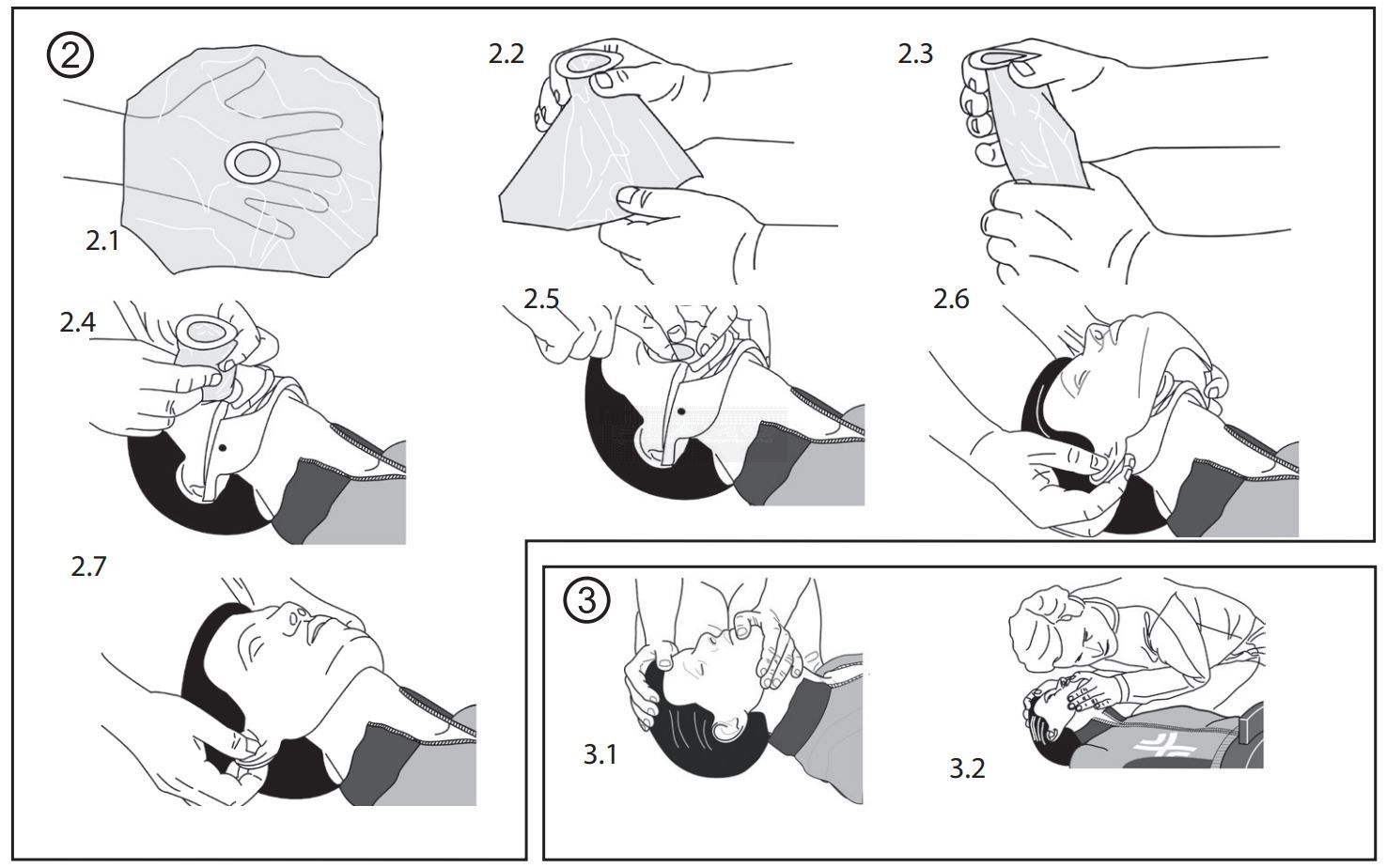 ②

2.1

2.2

2.3

2.4

2.5

2.6

2.7

③

3.1

3.2