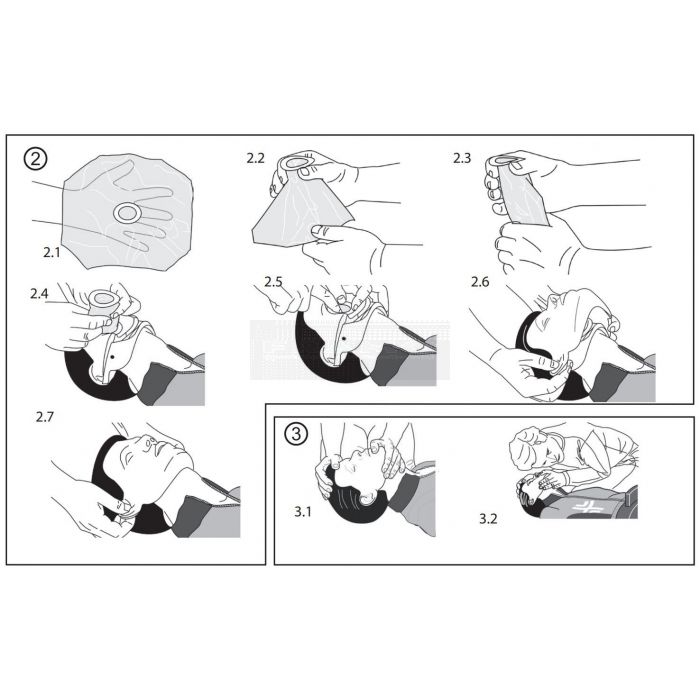 ②
2.1
2.2
2.3
2.4
2.5
2.6
2.7
③
3.1
3.2